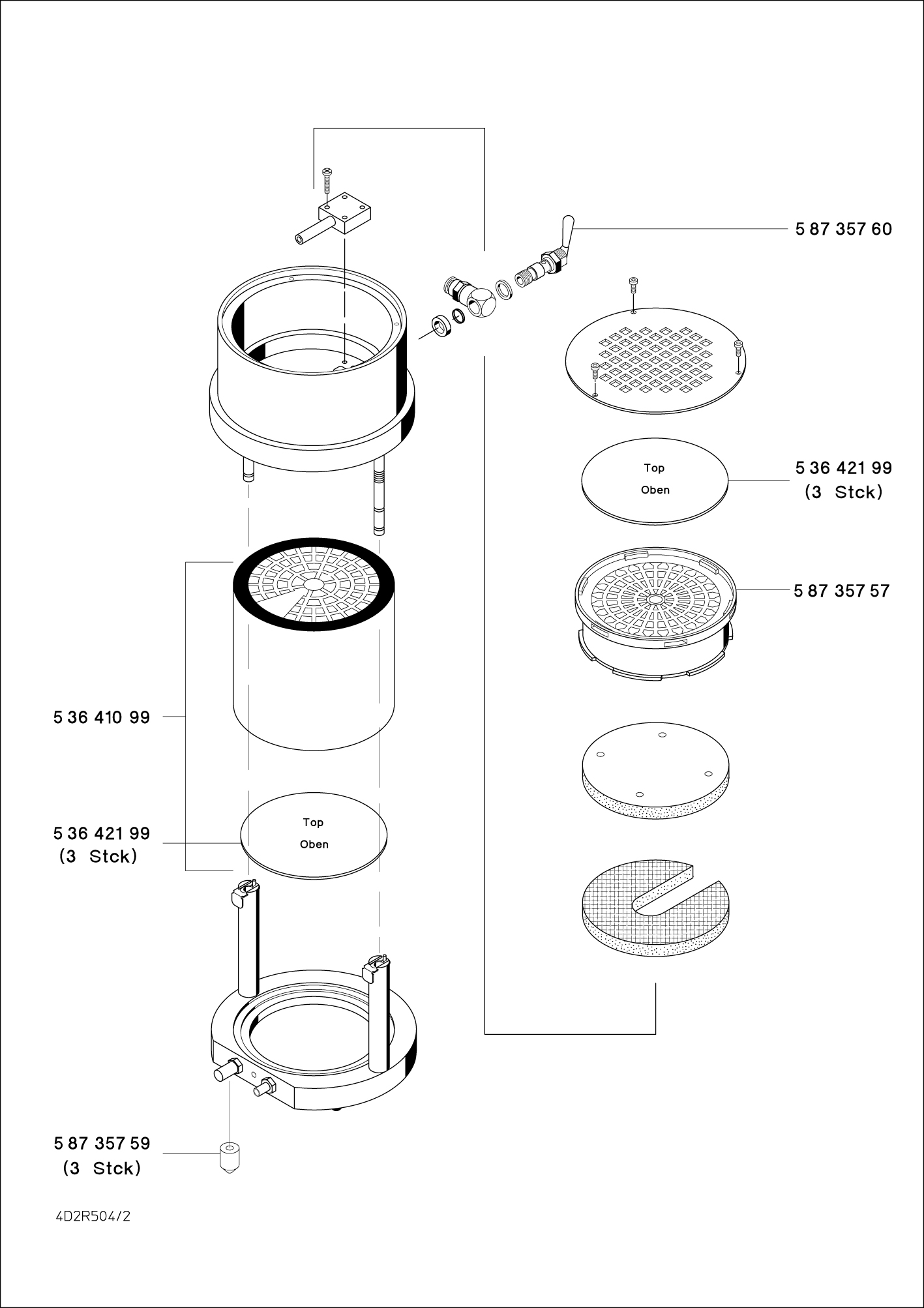 5 87 357 60

Top

Oben

5 36 421 99
(3 Stck)

5 87 357 57

5 36 410 99

Top

Oben

5 36 421 99
(3 Stck)

5 87 357 59
(3 Stck)

4D2R504/2